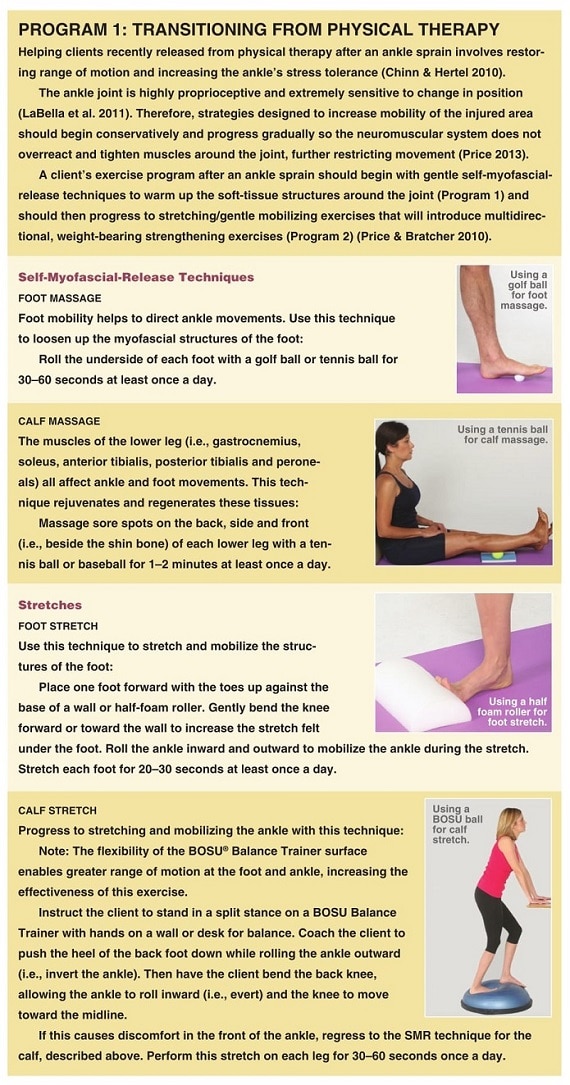 PROGRAM 1: TRANSITIONING FROM PHYSICAL THERAPY

Helping clients recently released from physical therapy after an ankle sprain involves restoring range of motion and increasing the ankle's stress tolerance (Chinn & Hertel 2010).

The ankle joint is highly proprioceptive and extremely sensitive to change in position (LaBella et al. 2011). Therefore, strategies designed to increase mobility of the injured area should begin conservatively and progress gradually so the neuromuscular system does not overreact and tighten muscles around the joint, further restricting movement (Price 2013).

A client's exercise program after an ankle sprain should begin with gentle self-myofascial-release techniques to warm up the soft-tissue structures around the joint (Program 1) and should then progress to stretching/gentle mobilizing exercises that will introduce multidirectional, weight-bearing strengthening exercises (Program 2) (Price & Bratcher 2010).

Self-Myofascial-Release Techniques

FOOT MASSAGE

Foot mobility helps to direct ankle movements. Use this technique to loosen up the myofascial structures of the foot:

Roll the underside of each foot with a golf ball or tennis ball for 30–60 seconds at least once a day.

Using a golf ball for foot massage.

CALF MASSAGE

The muscles of the lower leg (i.e., gastrocnemius, soleus, anterior tibialis, posterior tibialis and peroneals) all affect ankle and foot movements. This technique rejuvenates and regenerates these tissues:

Massage sore spots on the back, side and front (i.e., beside the shin bone) of each lower leg with a tennis ball or baseball for 1–2 minutes at least once a day.

Using a tennis ball for calf massage.

Stretches

FOOT STRETCH

Use this technique to stretch and mobilize the structures of the foot:

Place one foot forward with the toes up against the base of a wall or half-foam roller. Gently bend the knee forward or toward the wall to increase the stretch felt under the foot. Roll the ankle inward and outward to mobilize the ankle during the stretch. Stretch each foot for 20–30 seconds at least once a day.

Using a half foam roller for foot stretch.

CALF STRETCH

Progress to stretching and mobilizing the ankle with this technique:

Note: The flexibility of the BOSU® Balance Trainer surface enables greater range of motion at the foot and ankle, increasing the effectiveness of this exercise.

Instruct the client to stand in a split stance on a BOSU Balance Trainer with hands on a wall or desk for balance. Coach the client to push the heel of the back foot down while rolling the ankle outward (i.e., invert the ankle). Then have the client bend the back knee, allowing the ankle to roll inward (i.e., evert) and the knee to move toward the midline.

If this causes discomfort in the front of the ankle, regress to the SMR technique for the calf, described above. Perform this stretch on each leg for 30–60 seconds once a day.

Using a BOSU ball for calf stretch.