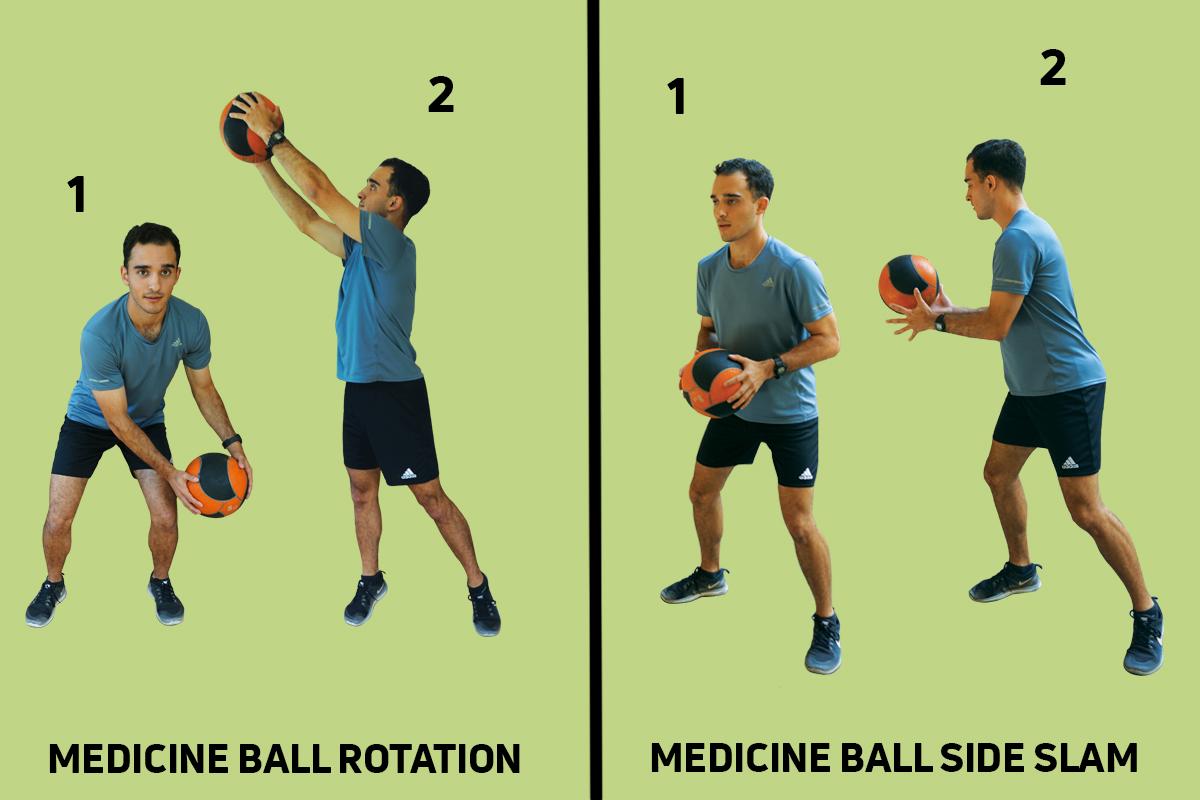 1

2

MEDICINE BALL ROTATION

1

2

MEDICINE BALL SIDE SLAM