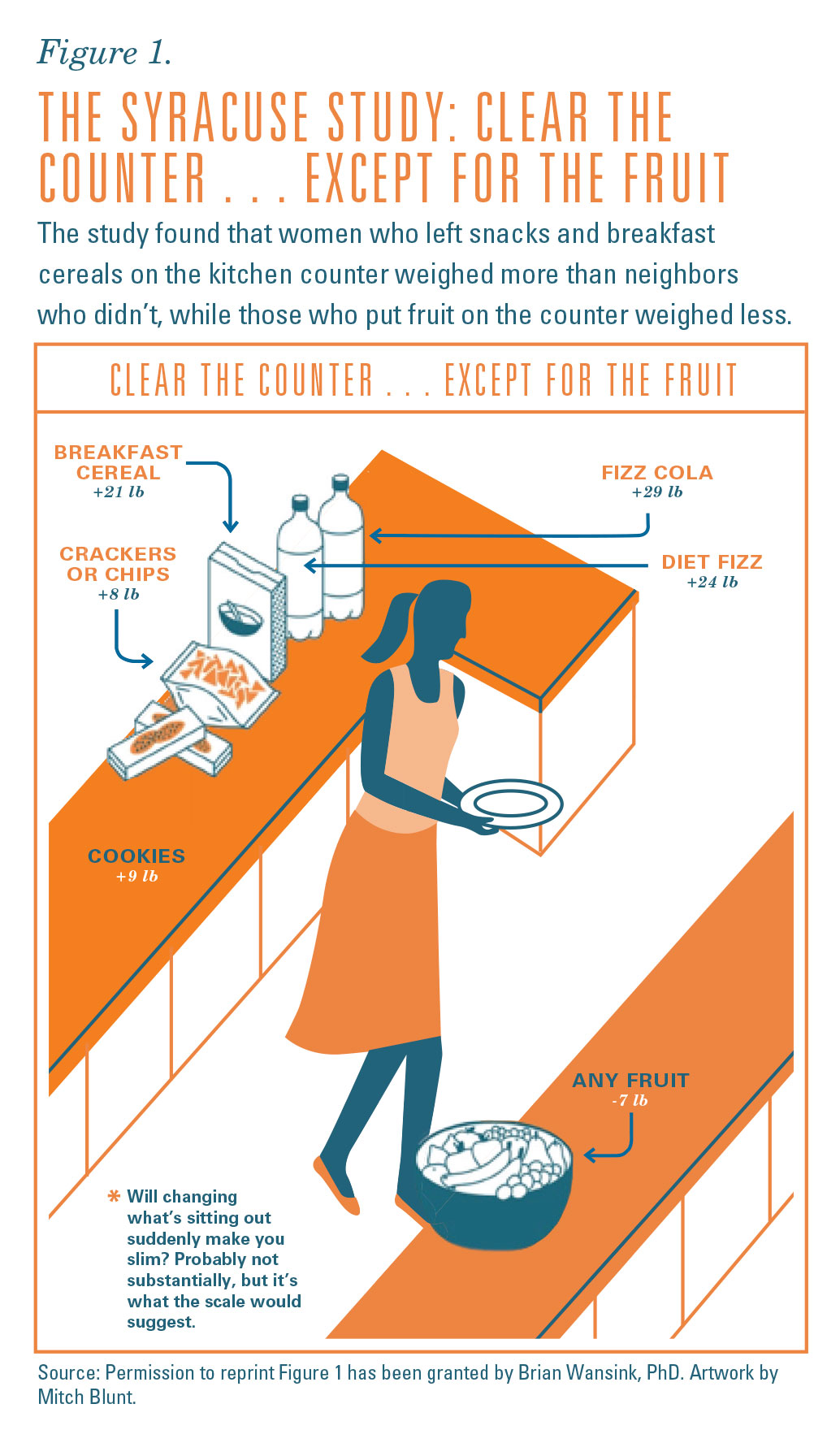 Figure 1.

THE SYRACUSE STUDY: CLEAR THE COUNTER . . . EXCEPT FOR THE FRUIT

The study found that women who left snacks and breakfast cereals on the kitchen counter weighed more than neighbors who didn't, while those who put fruit on the counter weighed less.

CLEAR THE COUNTER . . . EXCEPT FOR THE FRUIT

BREAKFAST CEREAL
+21 lb

FIZZ COLA
+29 lb

CRACKERS OR CHIPS
+8 lb

DIET FIZZ
+24 lb

COOKIES
+9 lb

ANY FRUIT
-7 lb

* Will changing what's sitting out suddenly make you slim? Probably not substantially, but it's what the scale would suggest.

Source: Permission to reprint Figure 1 has been granted by Brian Wansink, PhD. Artwork by Mitch Blunt.